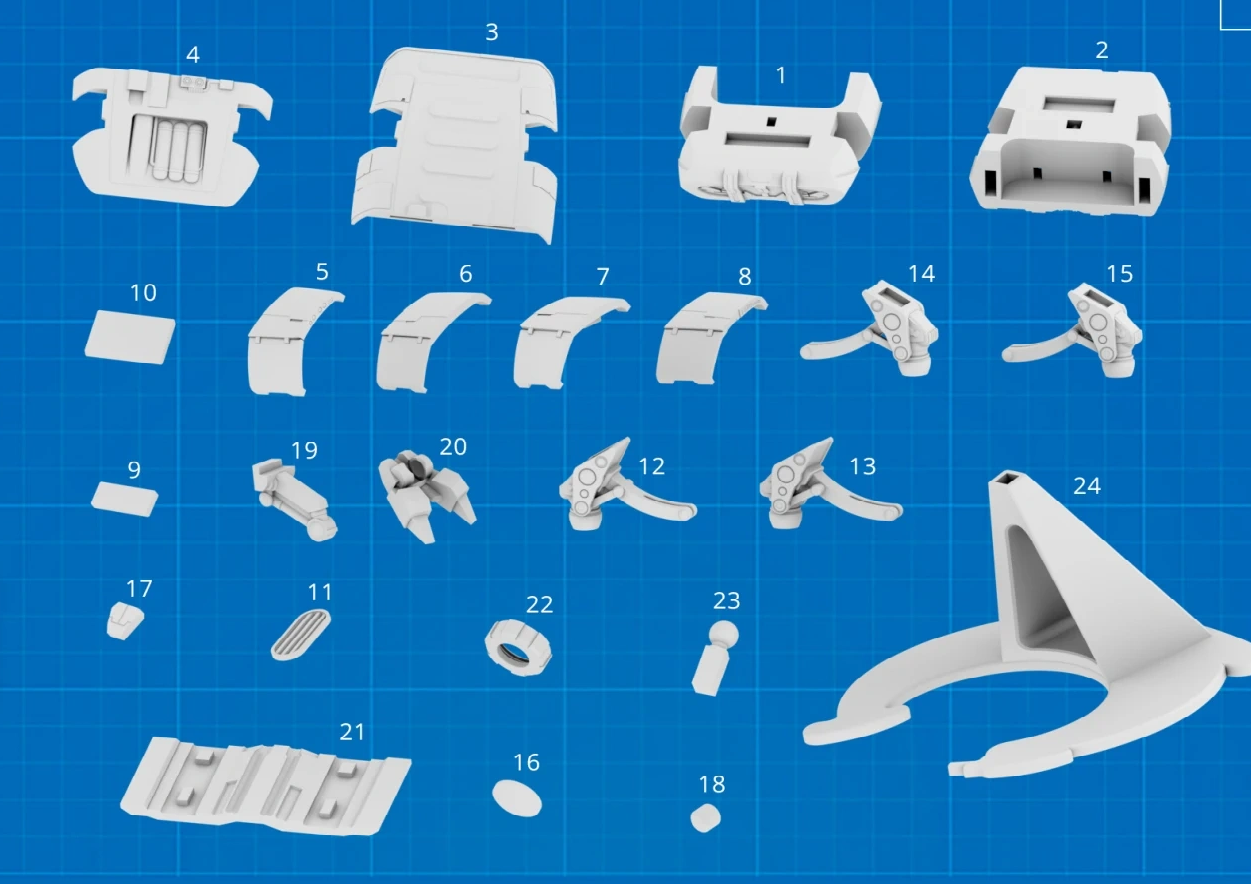 4 3 1 2

10 5 6 7 8 14 15

9 19 20 12 13 24

17 11 22 23

21 16 18